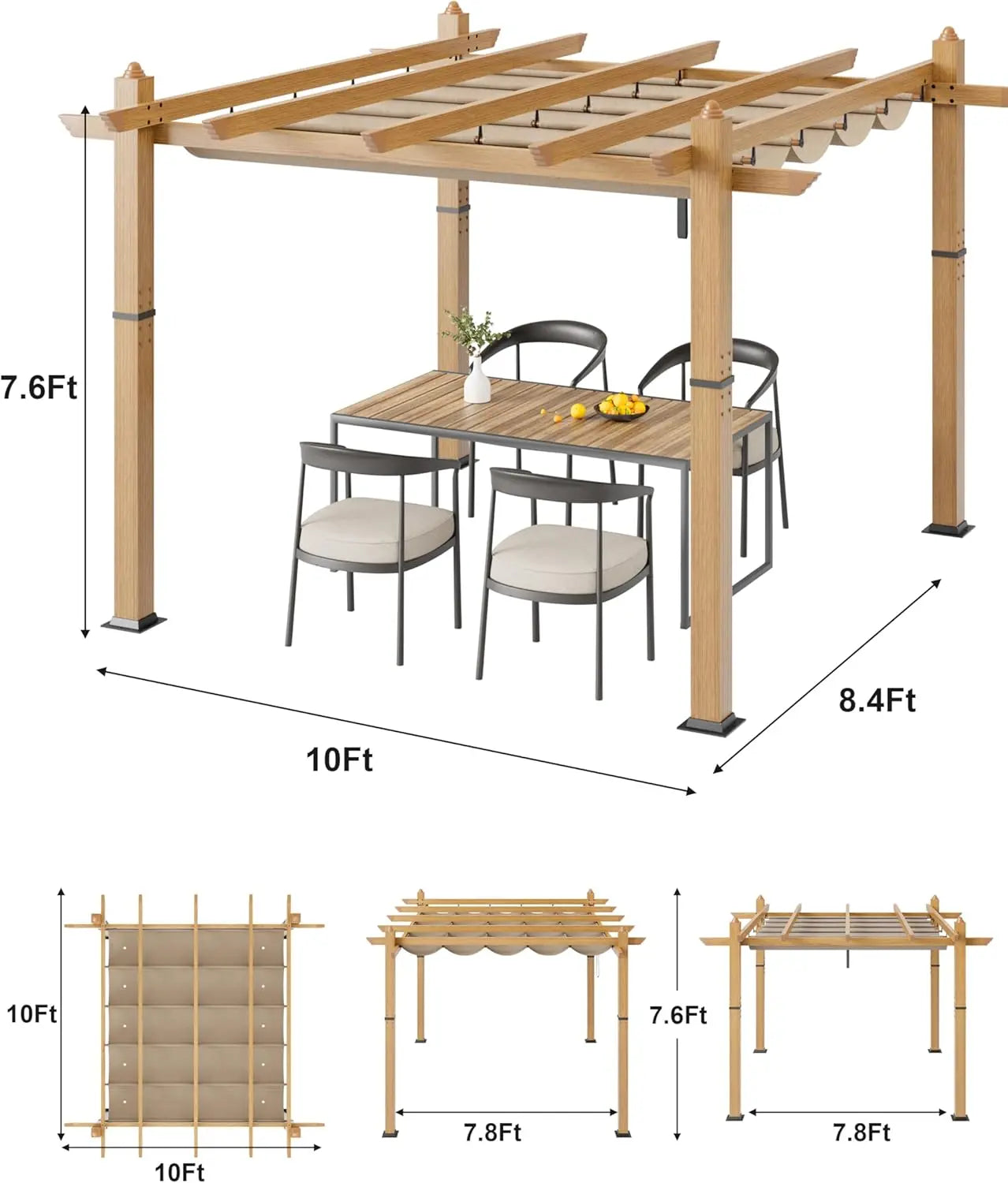 7.6Ft

8.4Ft

10Ft

10Ft

10Ft

7.8Ft

7.6Ft

7.8Ft