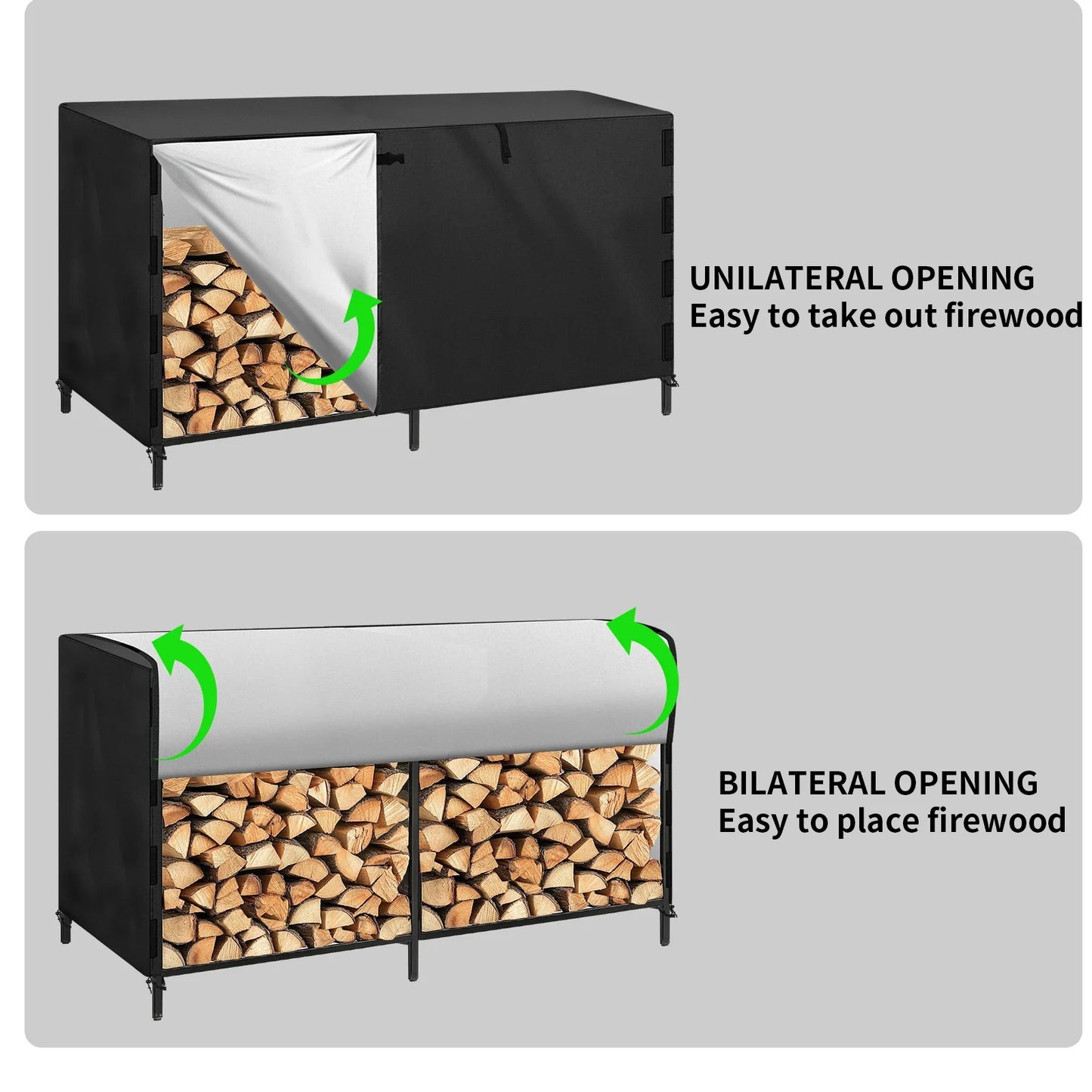 UNILATERAL OPENING
Easy to take out firewood

BILATERAL OPENING
Easy to place firewood